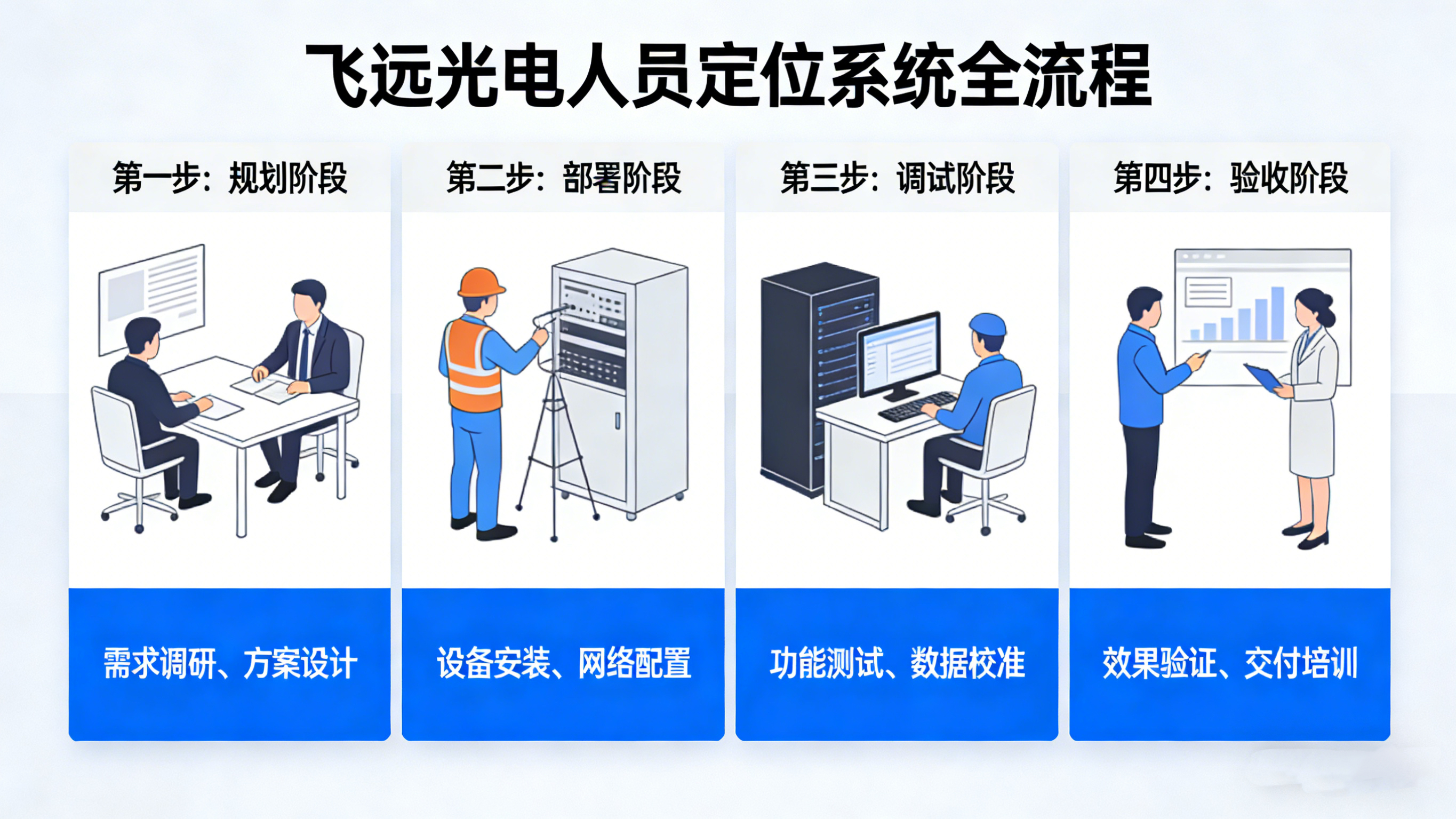 飞远光电人员定位系统全流程

第一步：规划阶段

需求调研、方案设计

第二步：部署阶段

设备安装、网络配置

第三步：调试阶段

功能测试、数据校准

第四步：验收阶段

效果验证、交付培训